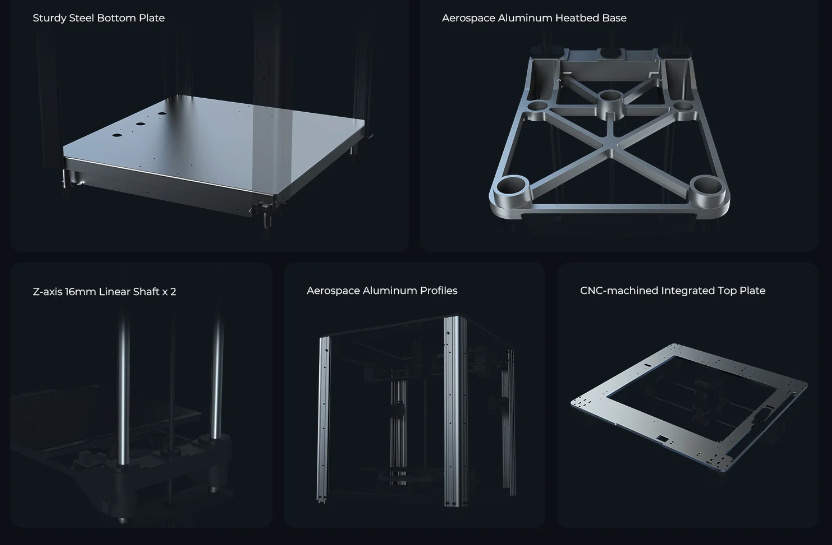 Sturdy Steel Bottom Plate

Aerospace Aluminum Heatbed Base

Z-axis 16mm Linear Shaft x 2

Aerospace Aluminum Profiles

CNC-machined Integrated Top Plate